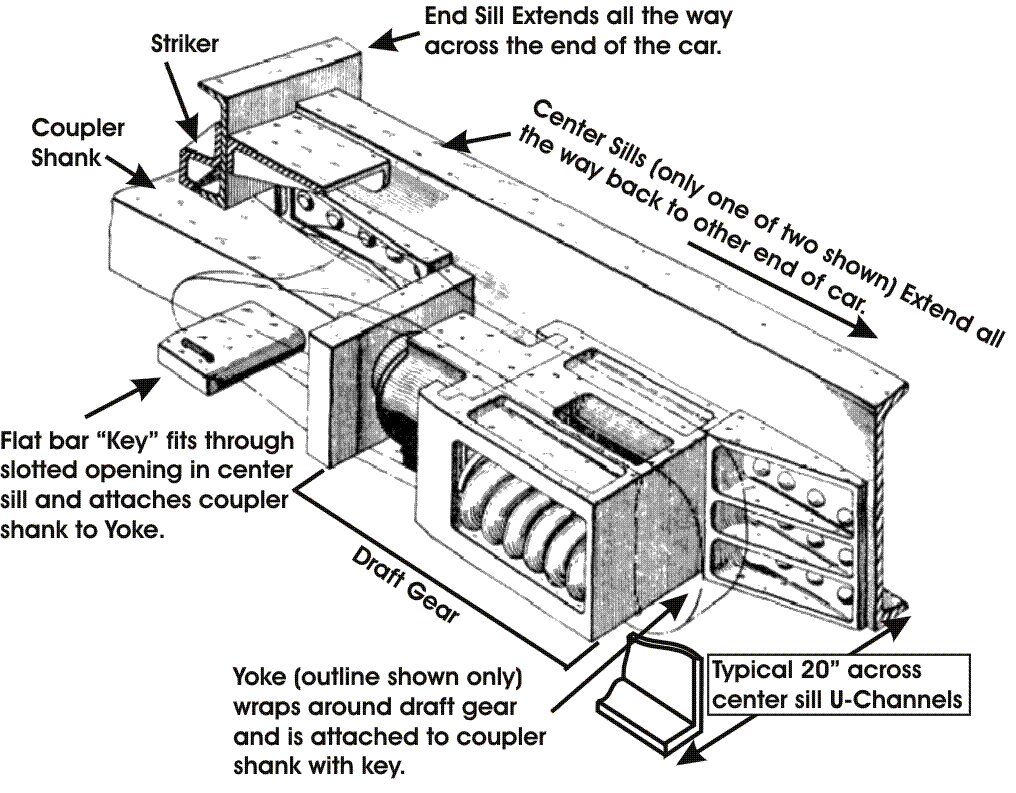 End Sill Extends all the way across the end of the car.

Striker

Coupler Shank

Center Sills (only one of two shown) Extend all the way back to other end of car.

Flat bar "Key" fits through slotted opening in center sill and attaches coupler shank to Yoke.

Draft Gear

Yoke (outline shown only) wraps around draft gear and is attached to coupler shank with key.

Typical 20" across center sill U-Channels